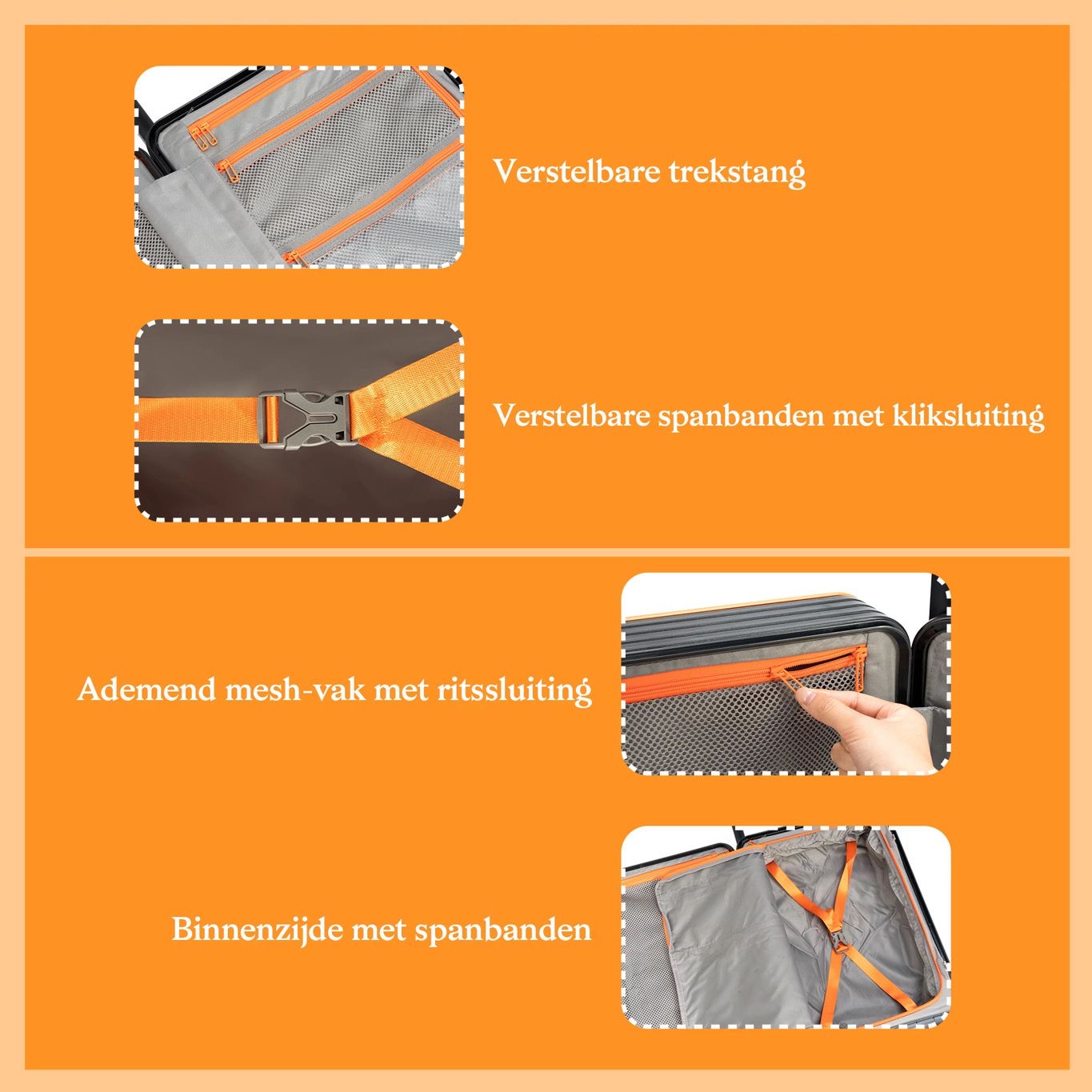 Verstelbare trekstang

Verstelbare spanbanden met kliksluiting

Ademend mesh-vak met ritssluiting

Binnenzijde met spanbanden